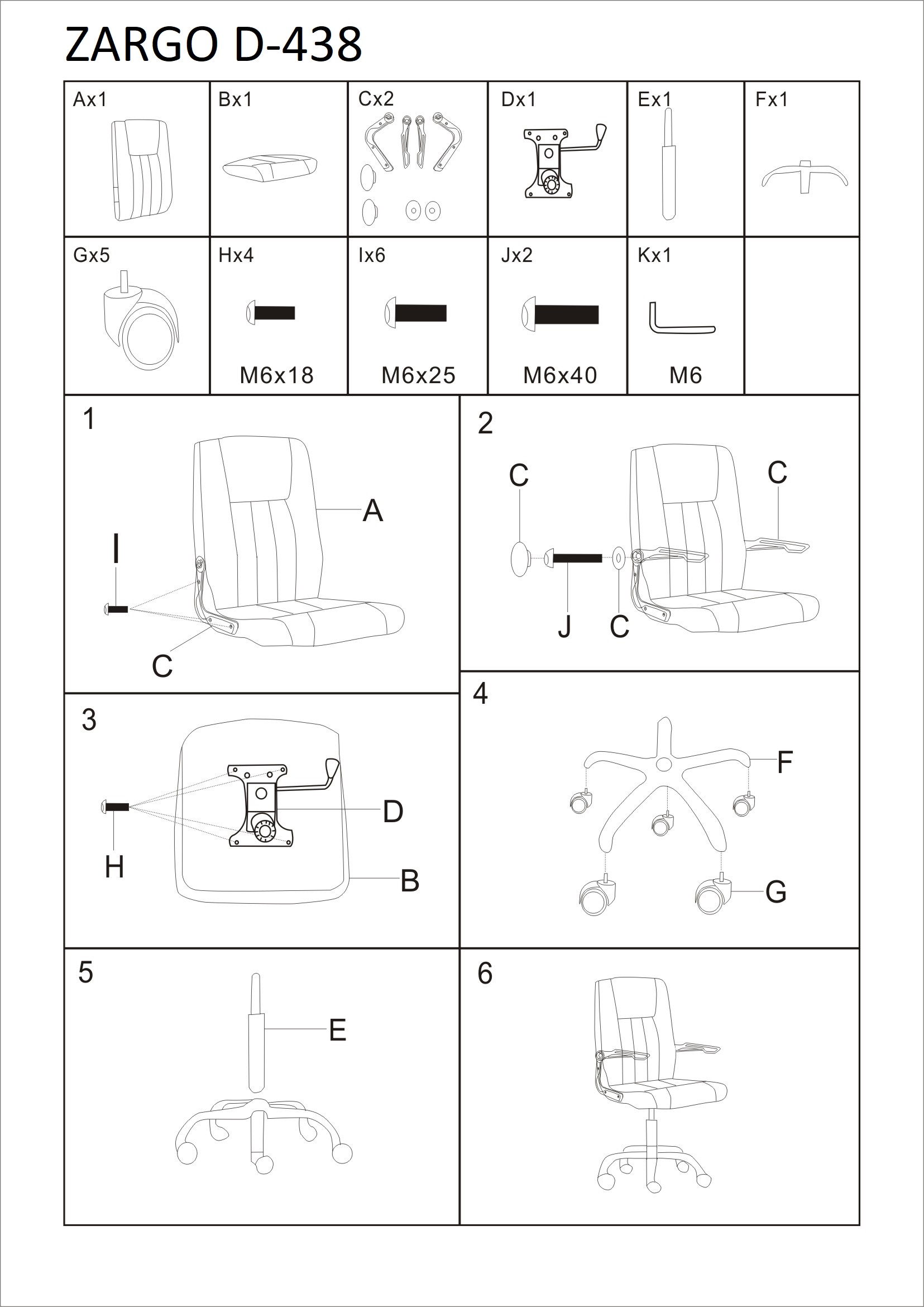 ZARGO D-438

| Ax1 | Bx1 | Cx2 | Dx1 | Ex1 | Fx1 |
|---|---|---|---|---|---|
| Gx5 | Hx4 M6x18 | Ix6 M6x25 | Jx2 M6x40 | Kx1 M6 | |

1
A
I
C

2
C
C
J
C

3
D
H
B

4
F
G

5
E

6