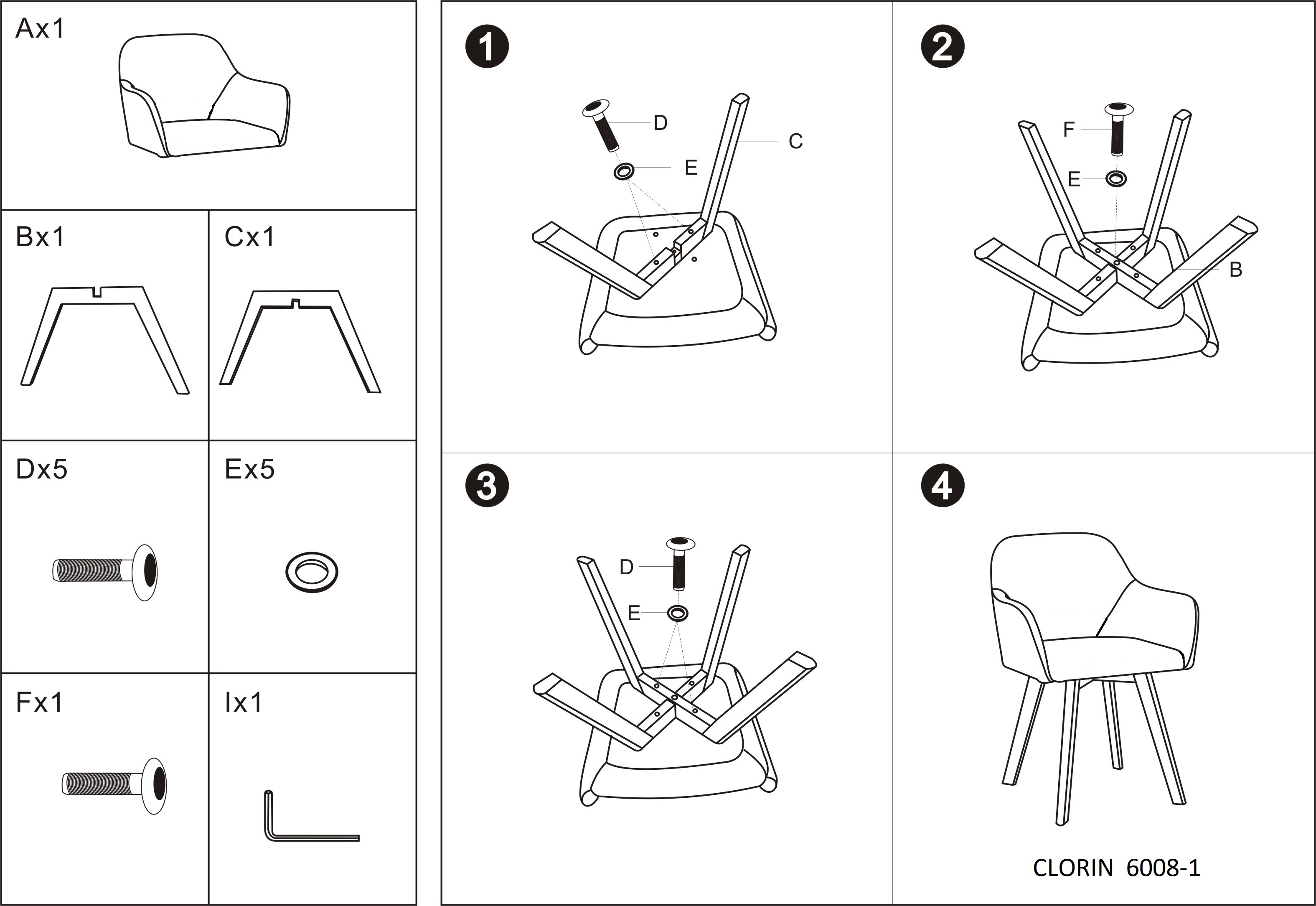 Ax1

Bx1

Cx1

Dx5

Ex5

Fx1

Ix1

1

D

C

E

2

F

E

B

3

D

E

4

CLORIN 6008-1