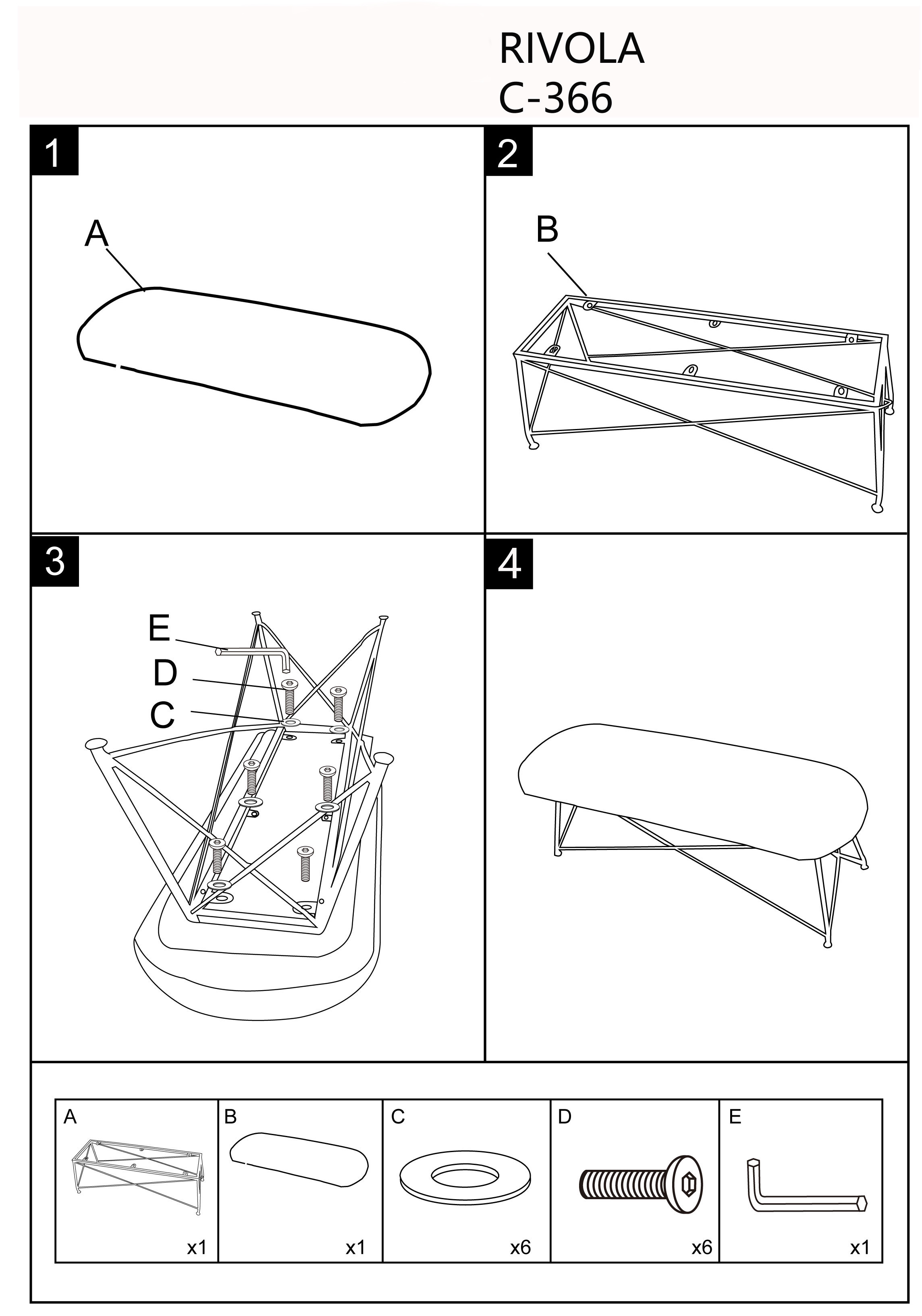 RIVOLA
C-366

1

A

2

B

3

E

D

C

4

| A | B | C | D | E |
|---|---|---|---|---|
| x1 | x1 | x6 | x6 | x1 |