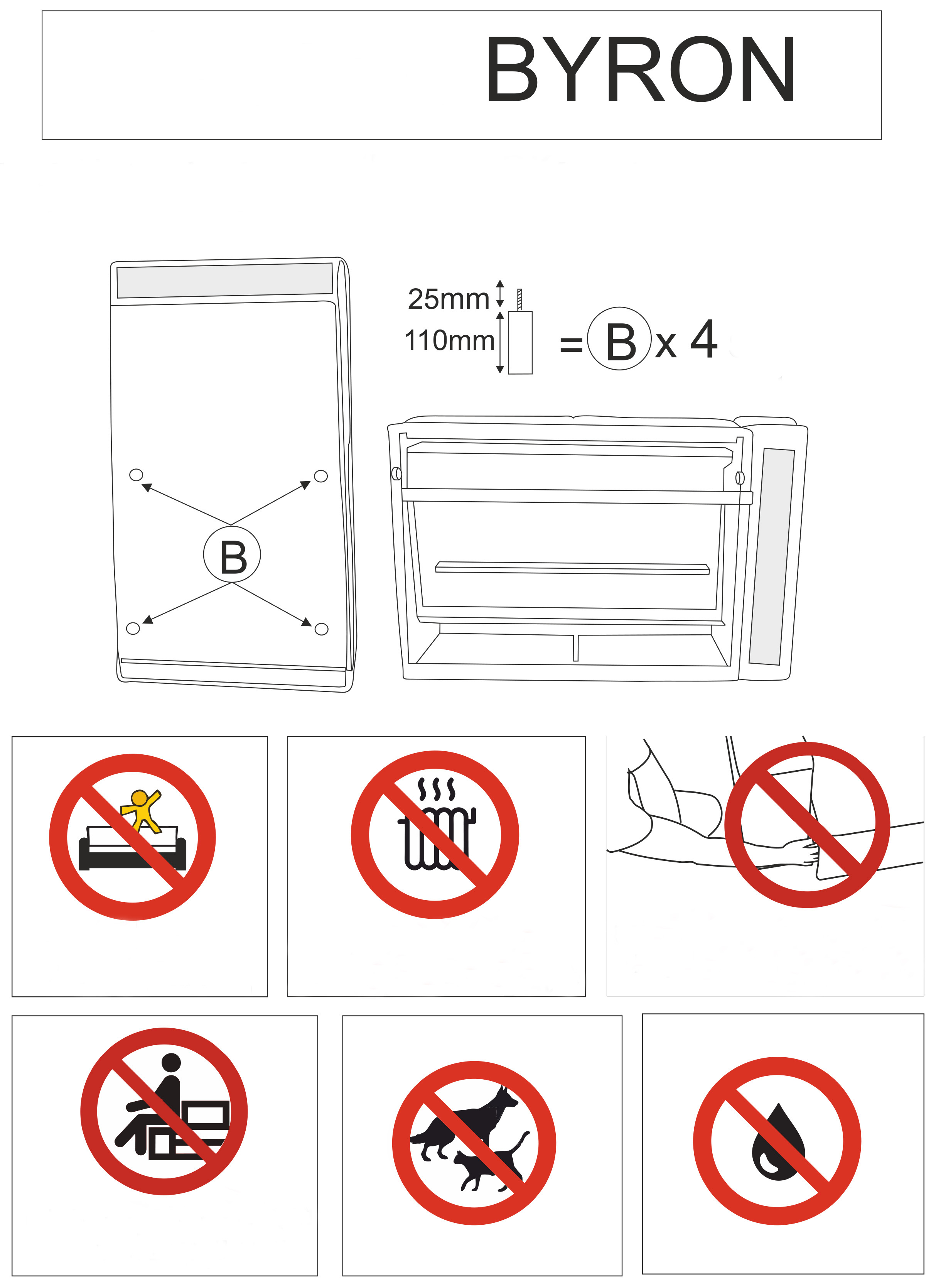 BYRON

25mm
110mm
= B x 4

B