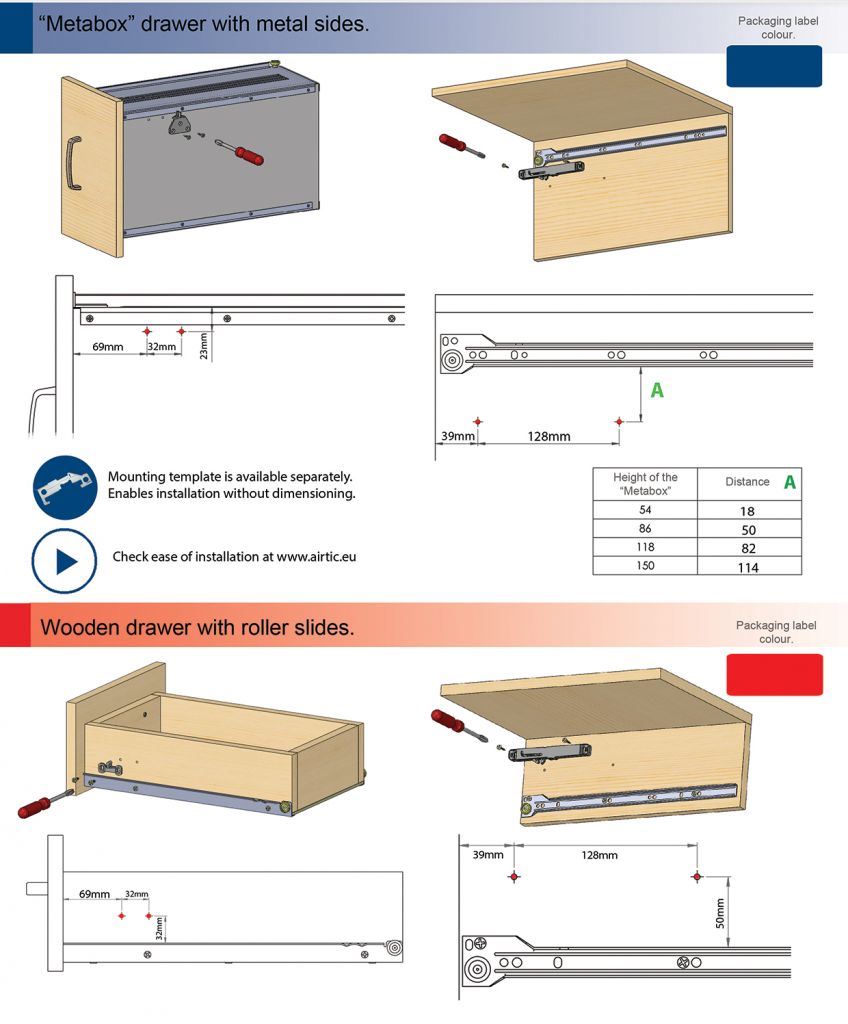 “Metabox” drawer with metal sides.

Packaging label colour.

69mm 32mm 23mm

A

39mm 128mm

Mounting template is available separately. Enables installation without dimensioning.

Check ease of installation at www.airtic.eu

| Height of the “Metabox” | Distance A |
|---|---|
| 54 | 18 |
| 86 | 50 |
| 118 | 82 |
| 150 | 114 |

Wooden drawer with roller slides.

Packaging label colour.

69mm 32mm 32mm

39mm 128mm 50mm