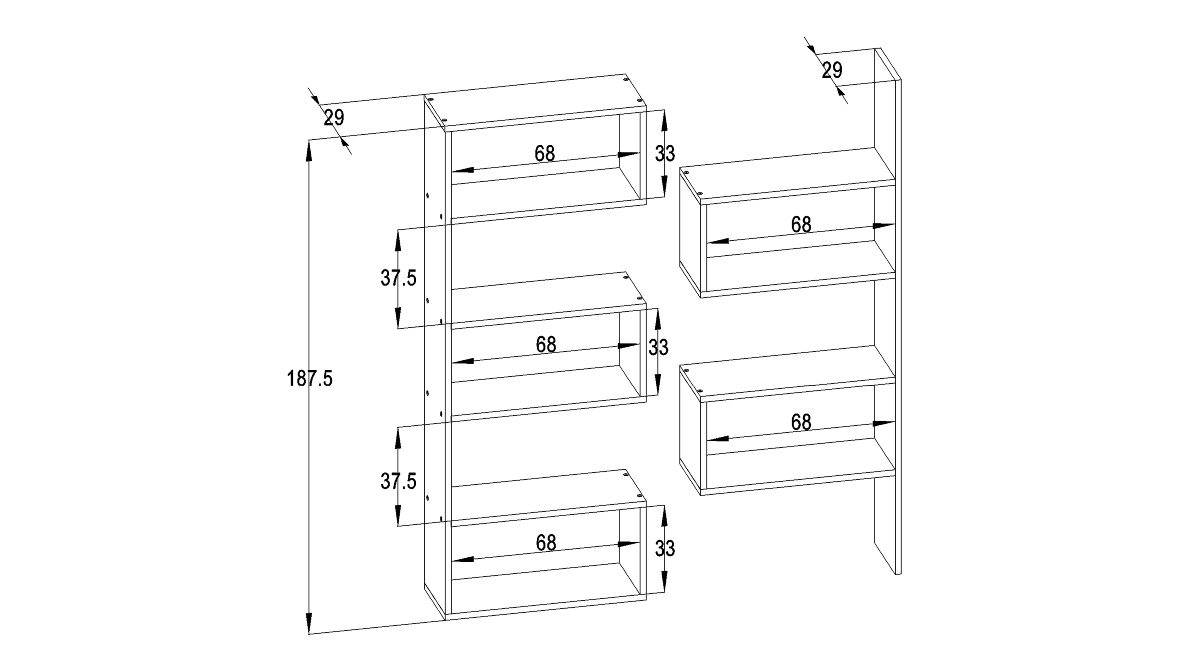 29
68
33
37.5
68
33
187.5
37.5
68
33
29
68
68