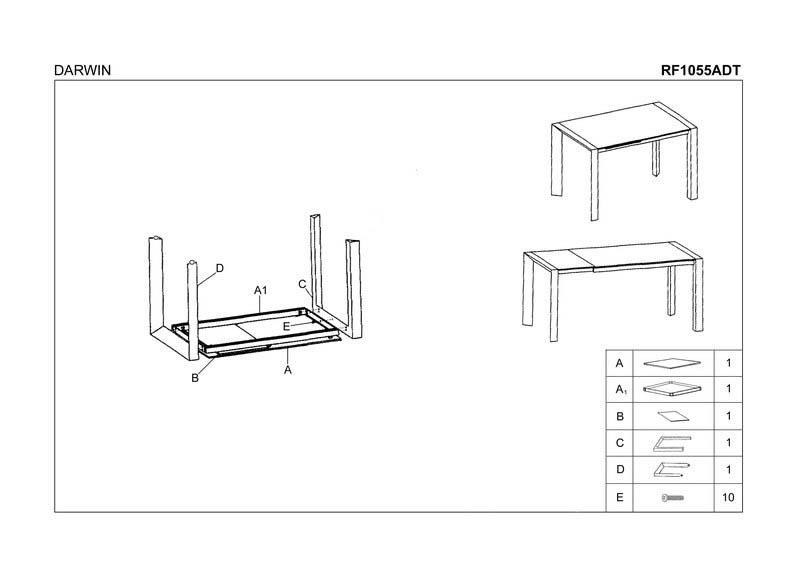 DARWIN

RF1055ADT

D

A1

C

E

B

A

| A | | 1 |
|---|---|---|
| $A_1$ | | 1 |
| B | | 1 |
| C | | 1 |
| D | | 1 |
| E | | 10 |