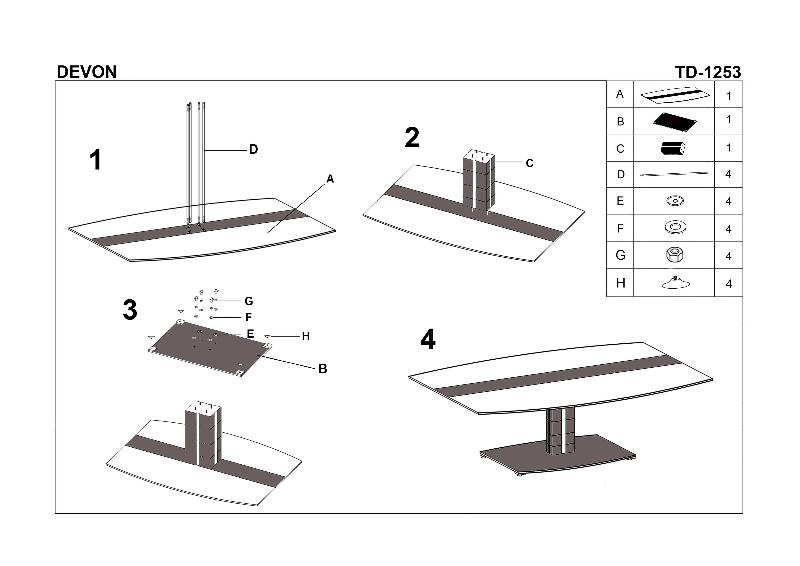 DEVON

TD-1253

1

D

A

2

C

3

G

F

E

H

B

4

| A | | 1 |
|---|---|---|
| B | | 1 |
| C | | 1 |
| D | | 4 |
| E | | 4 |
| F | | 4 |
| G | | 4 |
| H | | 4 |