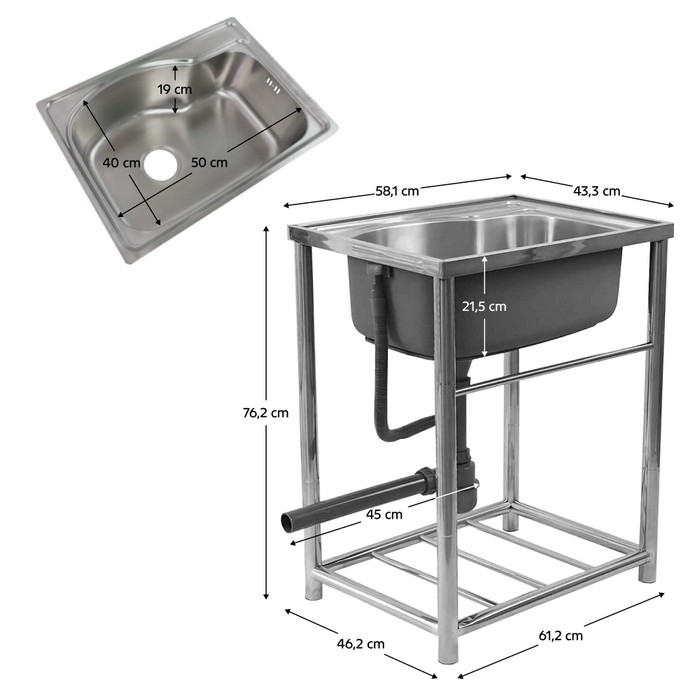 19 cm
40 cm
50 cm
58,1 cm
43,3 cm
21,5 cm
76,2 cm
45 cm
46,2 cm
61,2 cm