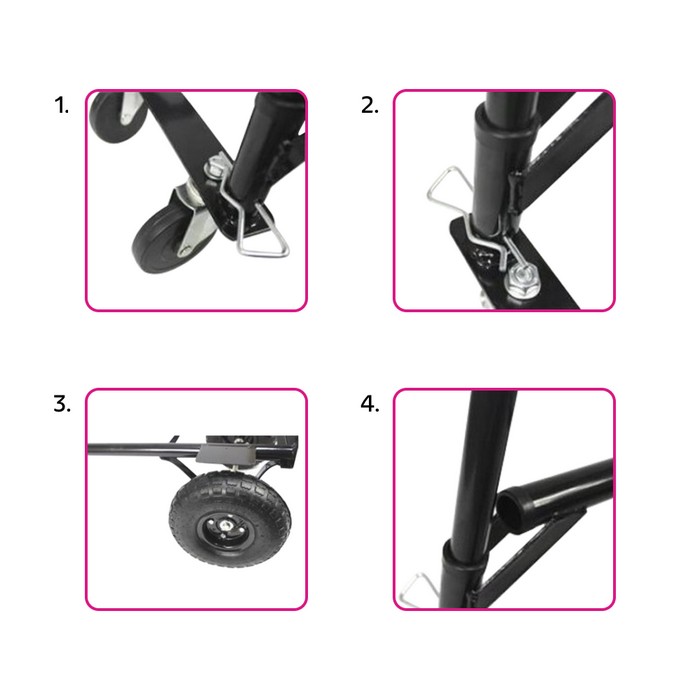 1.

2.

3.

4.