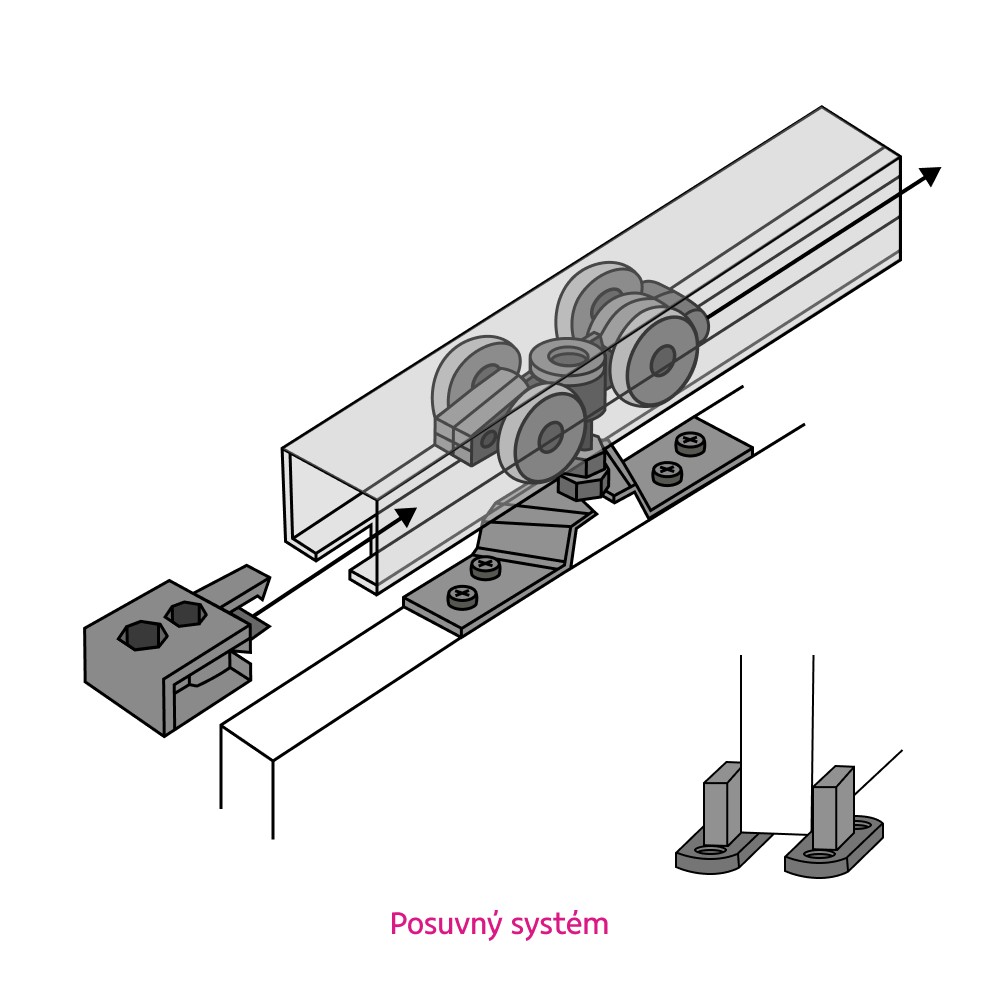 Posuvný systém