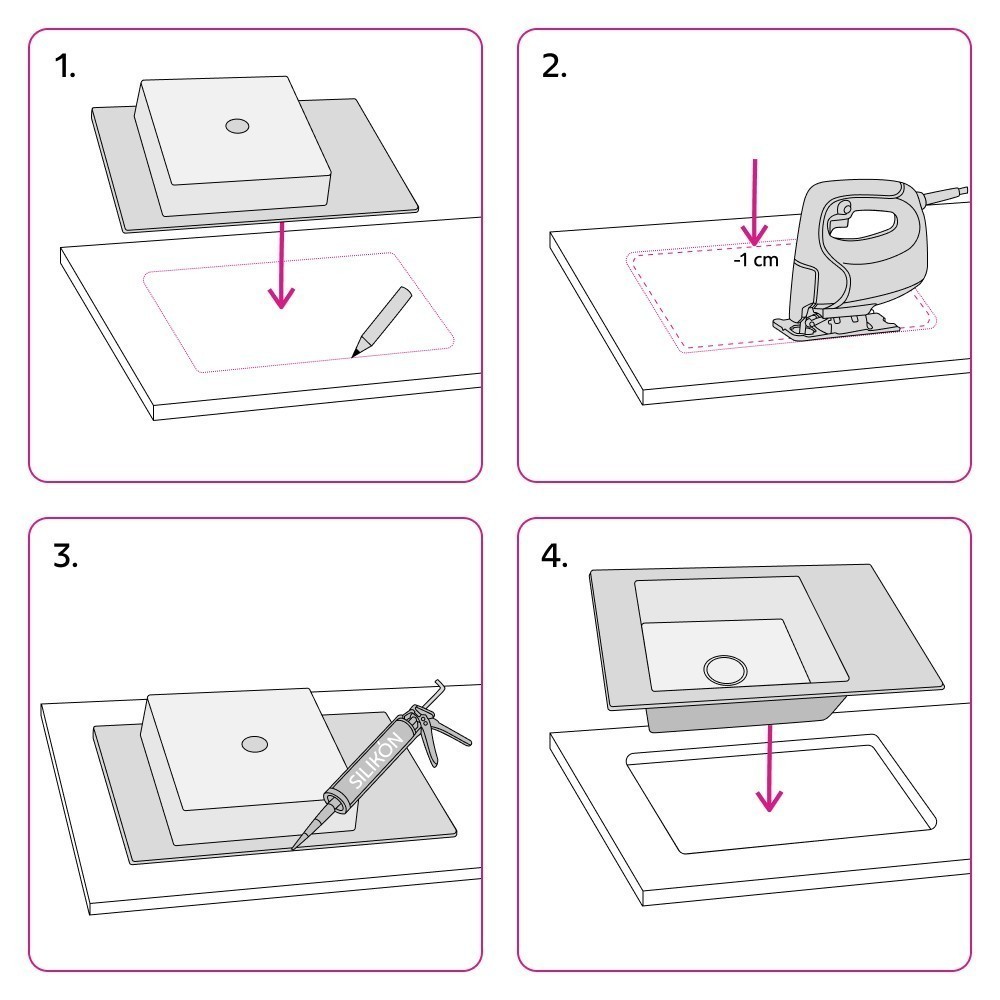 1.

2.

-1 cm

3.

SILIKON

4.