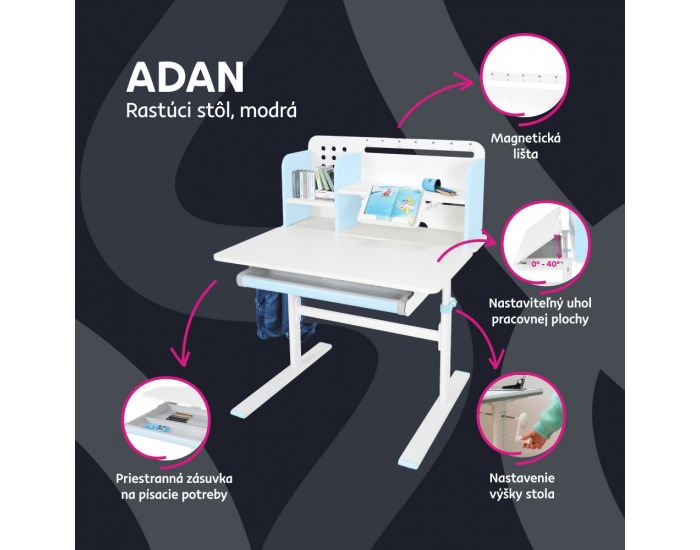 ADAN
Rastúci stôl, modrá

Magnetická lišta

0° - 40°

Nastaviteľný uhol pracovnej plochy

Priestranná zásuvka na písacie potreby

Nastavenie výšky stola