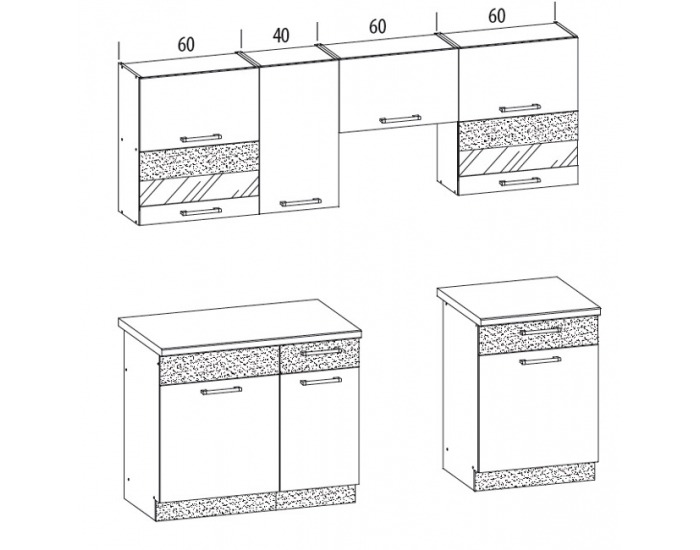 60 40 60 60