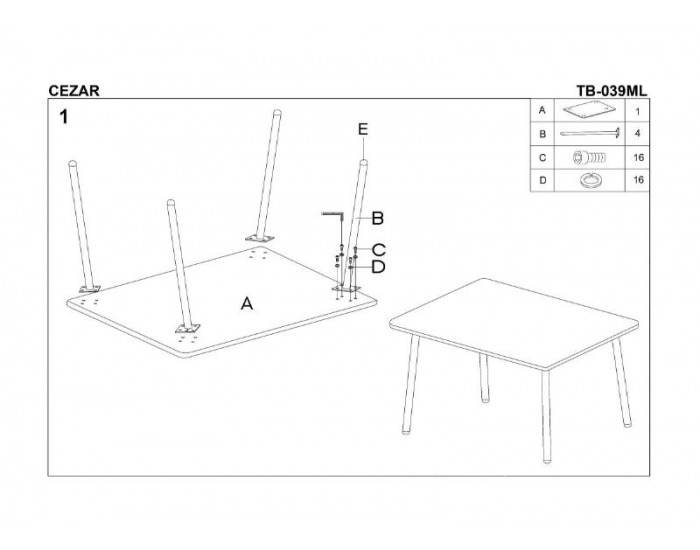 CEZAR

TB-039ML

1

| A | | 1 |
|---|---|---|
| B | | 4 |
| C | | 16 |
| D | | 16 |

E

B

C

D

A