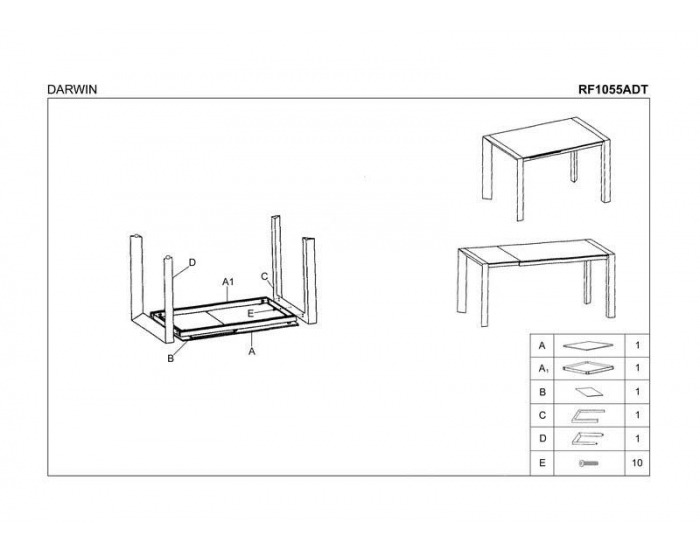 DARWIN

RF1055ADT

D

A1

C

E

B

A

| A | | 1 |
|---|---|---|
| $A_1$ | | 1 |
| B | | 1 |
| C | | 1 |
| D | | 1 |
| E | | 10 |