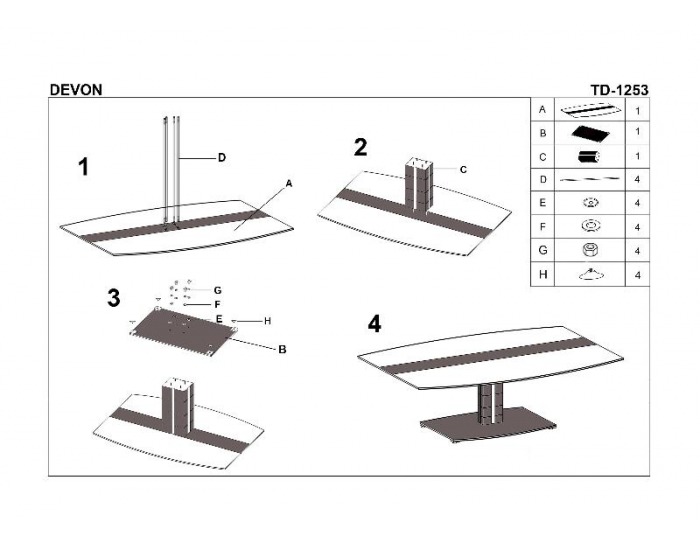 DEVON

TD-1253

1

D

A

2

C

3

G

F

E

H

B

4

| A | | 1 |
|---|---|---|
| B | | 1 |
| C | | 1 |
| D | | 4 |
| E | | 4 |
| F | | 4 |
| G | | 4 |
| H | | 4 |