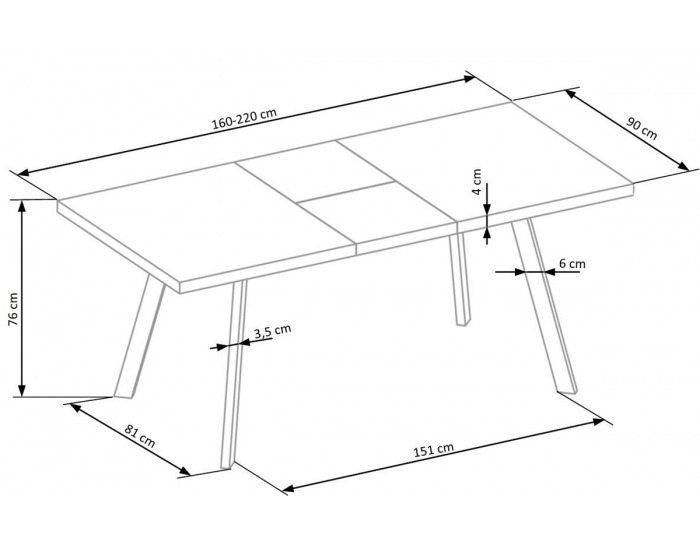 160-220 cm
90 cm
4 cm
6 cm
76 cm
3,5 cm
81 cm
151 cm