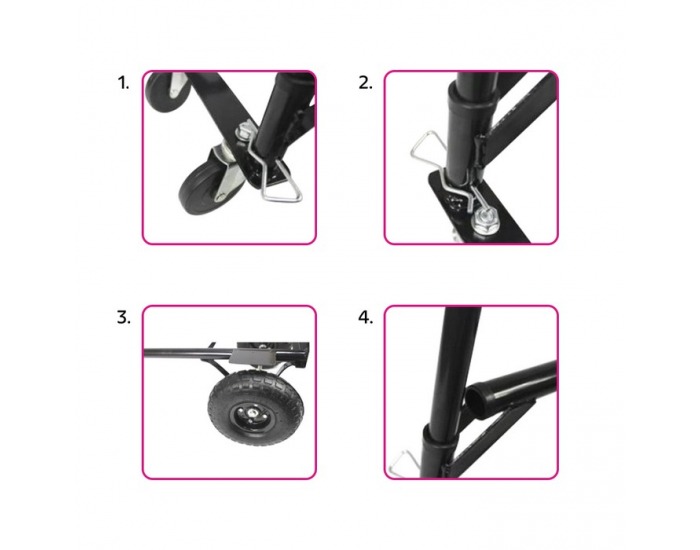 1.

2.

3.

4.