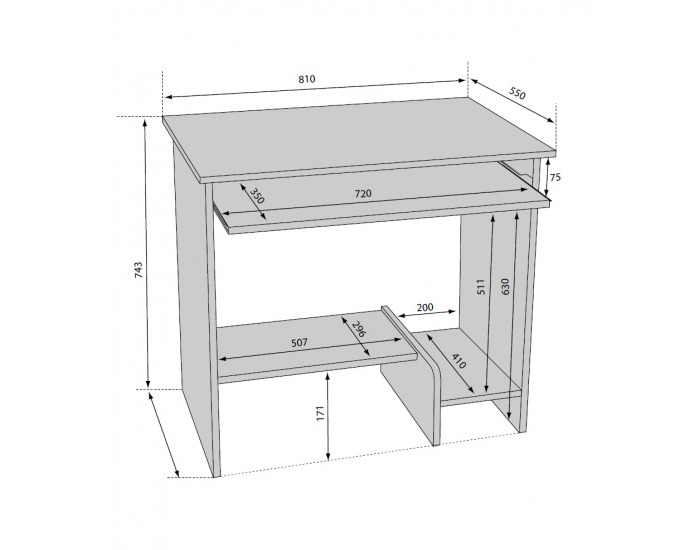 810
550
75
350
720
743
511
630
200
507
296
410
171