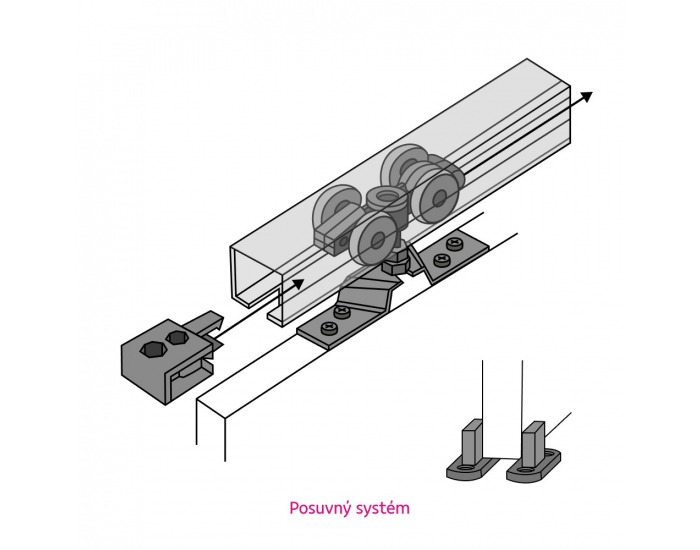 Posuvný systém