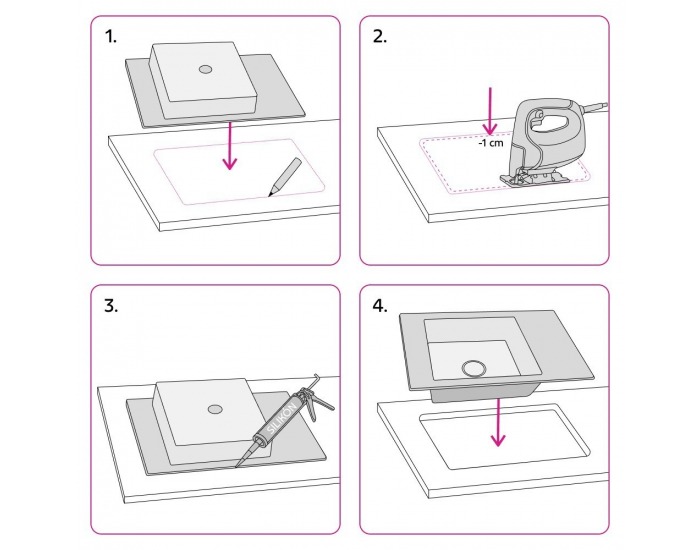 1.

2.

-1 cm

3.

SILIKON

4.