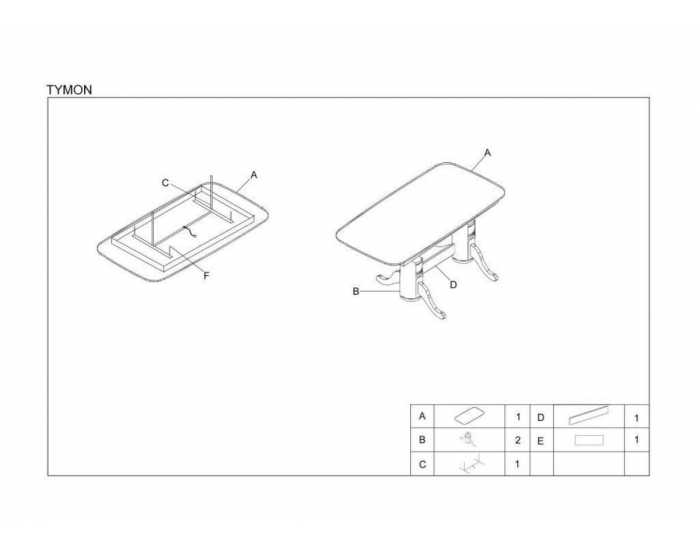 TYMON

C
A
F

A
B
D

| A |  | 1 | D |  | 1 |
|---|---|---|---|---|---|
| B |  | 2 | E |  | 1 |
| C |  | 1 |  |  |  |